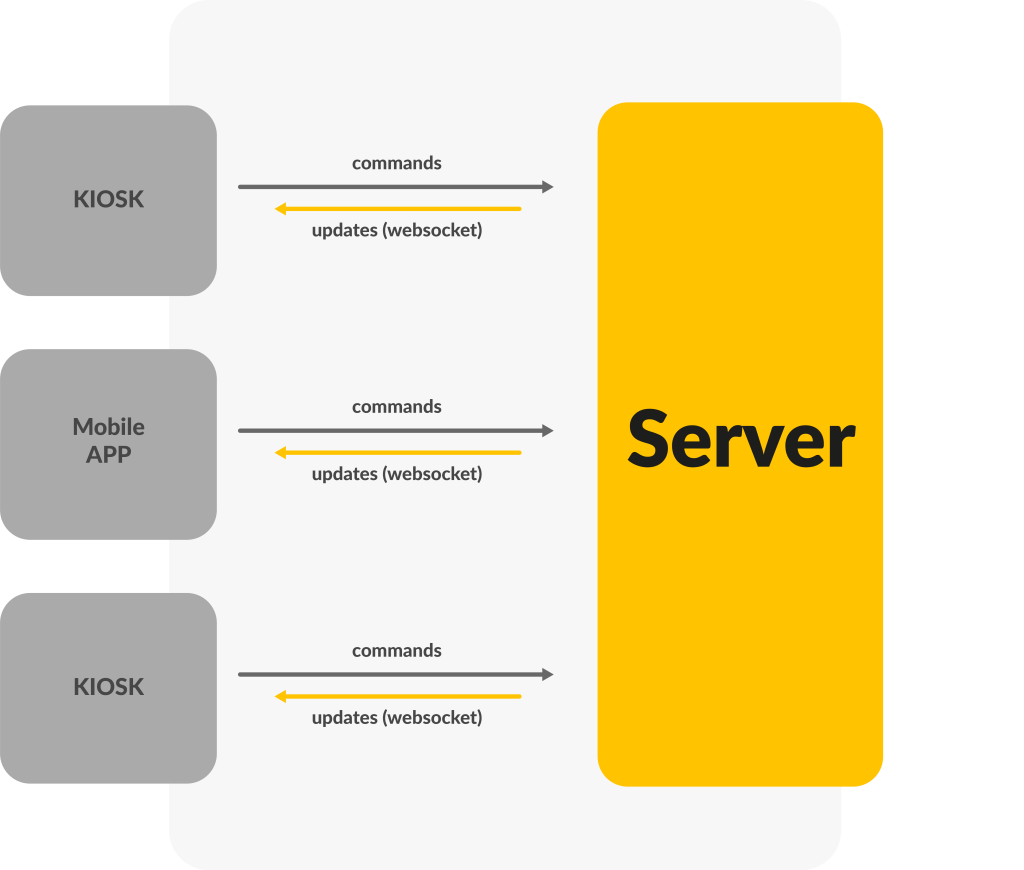 KIOSK

commands

updates (websocket)

Mobile APP

commands

updates (websocket)

KIOSK

commands

updates (websocket)

Server