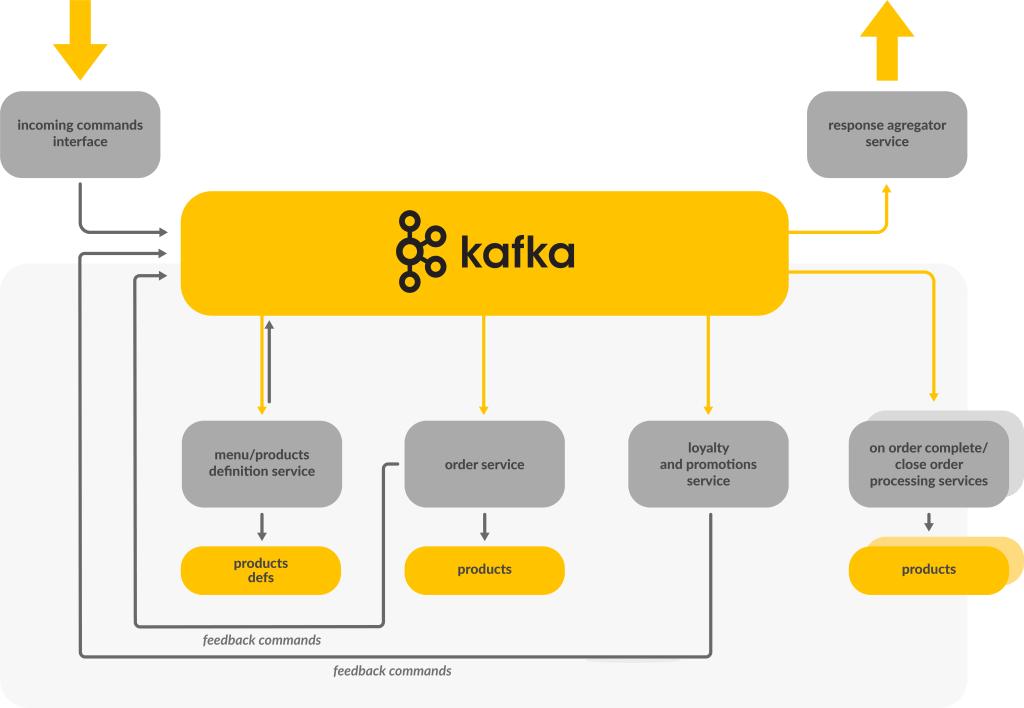 incoming commands interface

response agregator service

kafka

menu/products definition service

order service

loyalty and promotions service

on order complete/ close order processing services

products defs

products

products

feedback commands

feedback commands